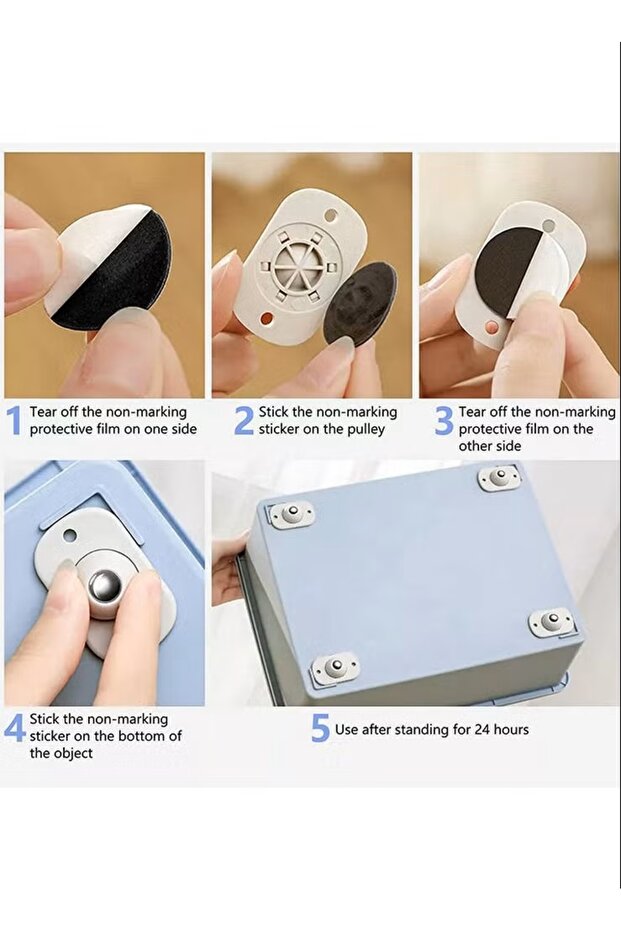 1 Tear off the non-marking protective film on one side

2 Stick the non-marking sticker on the pulley

3 Tear off the non-marking protective film on the other side

4 Stick the non-marking sticker on the bottom of the object

5 Use after standing for 24 hours