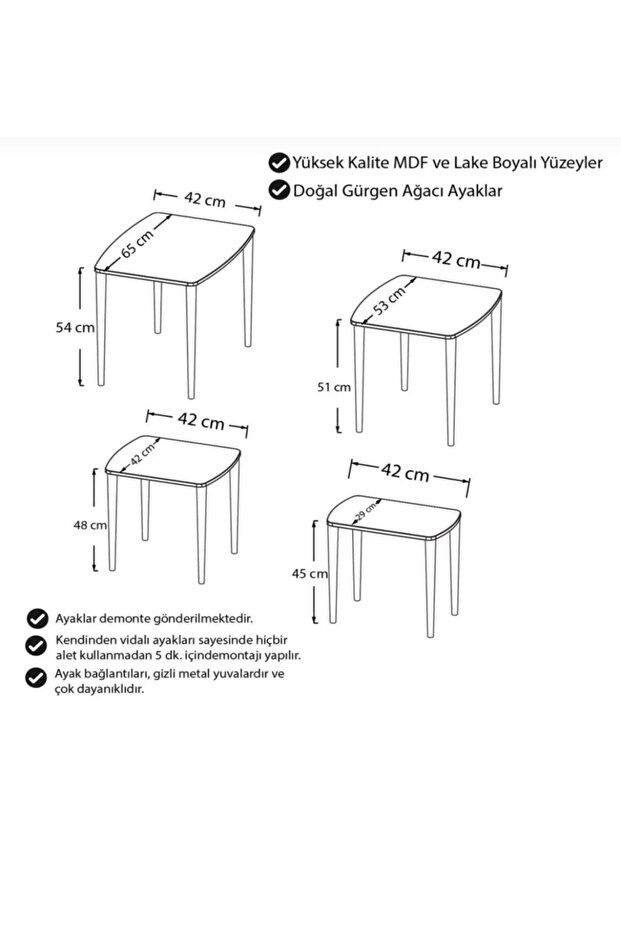 Yüksek Kalite MDF ve Lake Boyalı Yüzeyler
Doğal Gürgen Ağacı Ayaklar

42 cm
65 cm
54 cm

42 cm
53 cm
51 cm

42 cm
42 cm
48 cm

42 cm
29 cm
45 cm

Ayaklar demonte gönderilmektedir.
Kendinden vidalı ayakları sayesinde hiçbir alet kullanmadan 5 dk. içindemontajı yapılır.
Ayak bağlantıları, gizli metal yuvalardır ve çok dayanıklıdır.