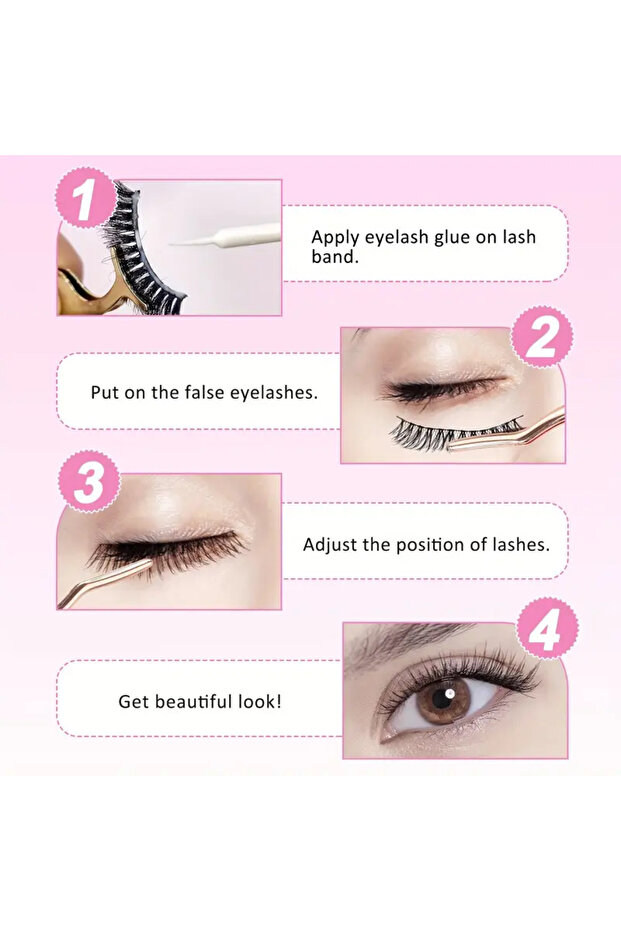 1

Apply eyelash glue on lash band.

2

Put on the false eyelashes.

3

Adjust the position of lashes.

4

Get beautiful look!