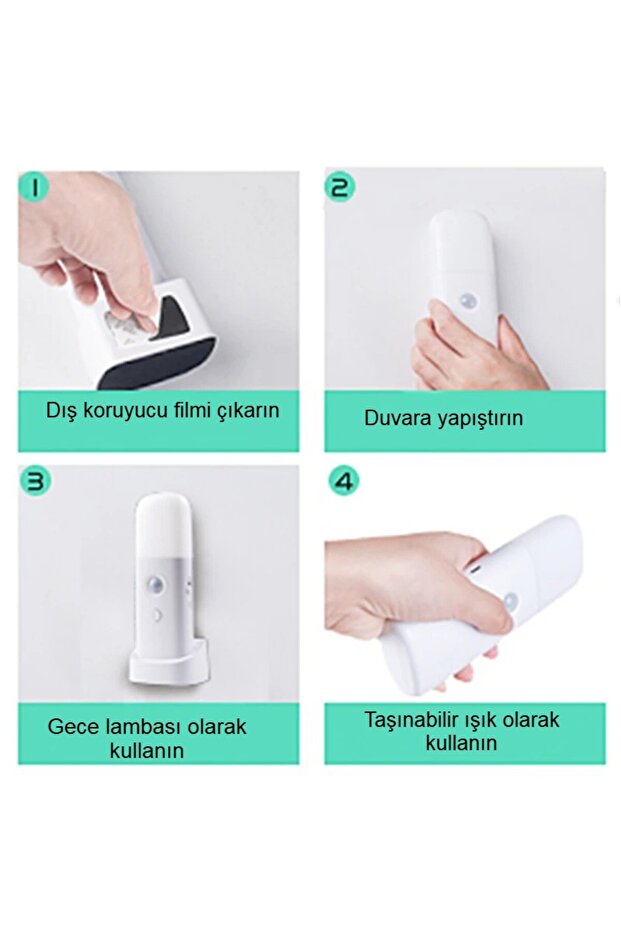 1

Dış koruyucu filmi çıkarın

2

Duvara yapıştırın

3

Gece lambası olarak kullanın

4

Taşınabilir ışık olarak kullanın