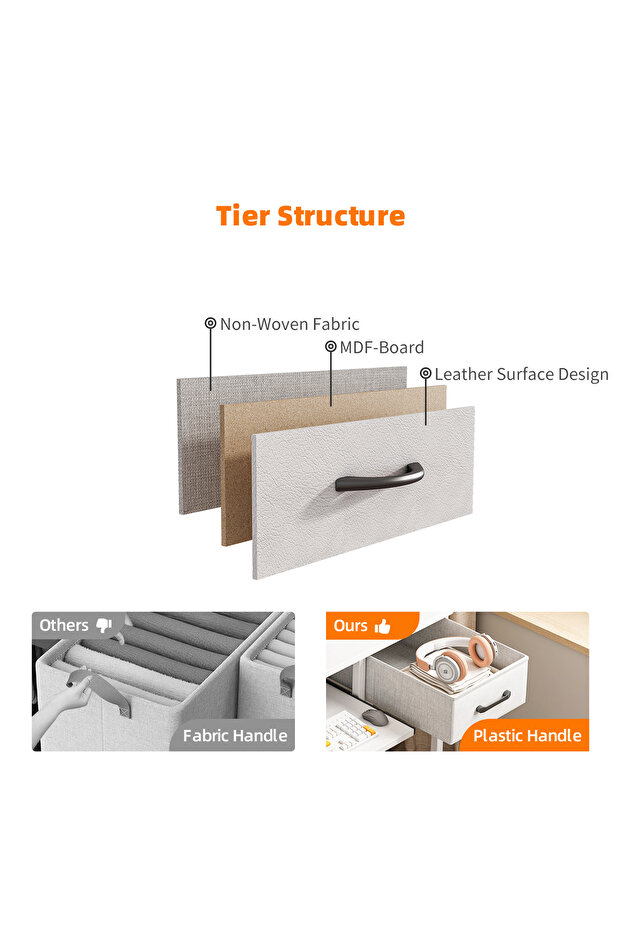 Tier Structure

Non-Woven Fabric

MDF-Board

Leather Surface Design

Others

Fabric Handle

Ours

Plastic Handle