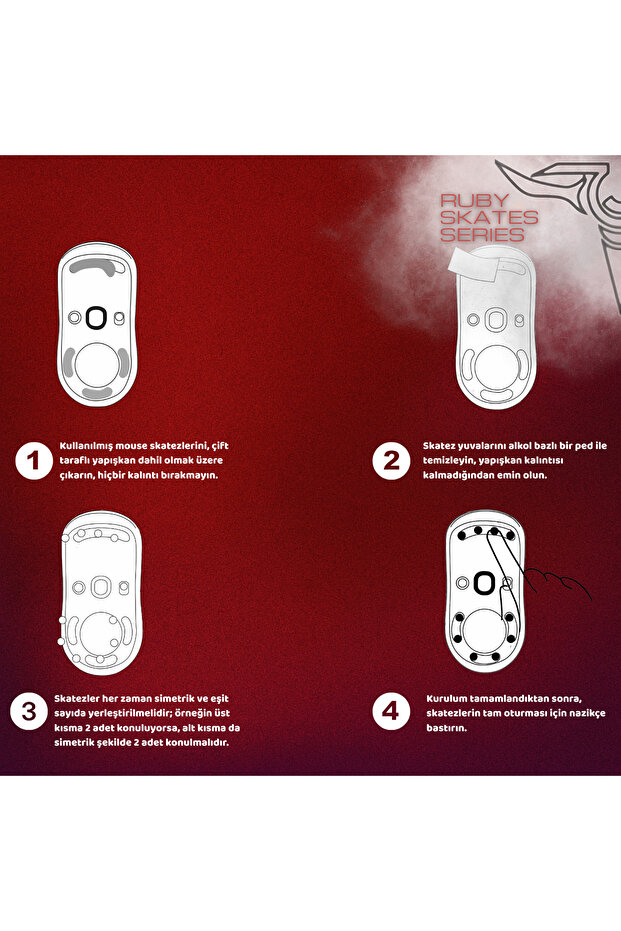 RUBY SKATES SERIES

1 Kullanılmış mouse skatezlerini, çift taraflı yapışkan dahil olmak üzere çıkarın, hiçbir kalıntı bırakmayın.

2 Skatez yuvalarını alkol bazlı bir ped ile temizleyin, yapışkan kalıntısı kalmadığından emin olun.

3 Skatezler her zaman simetrik ve eşit sayıda yerleştirilmelidir; örneğin üst kısma 2 adet konuluyorsa, alt kısma da simetrik şekilde 2 adet konulmalıdır.

4 Kurulum tamamlandıktan sonra, skatezlerin tam oturması için nazikçe bastırın.