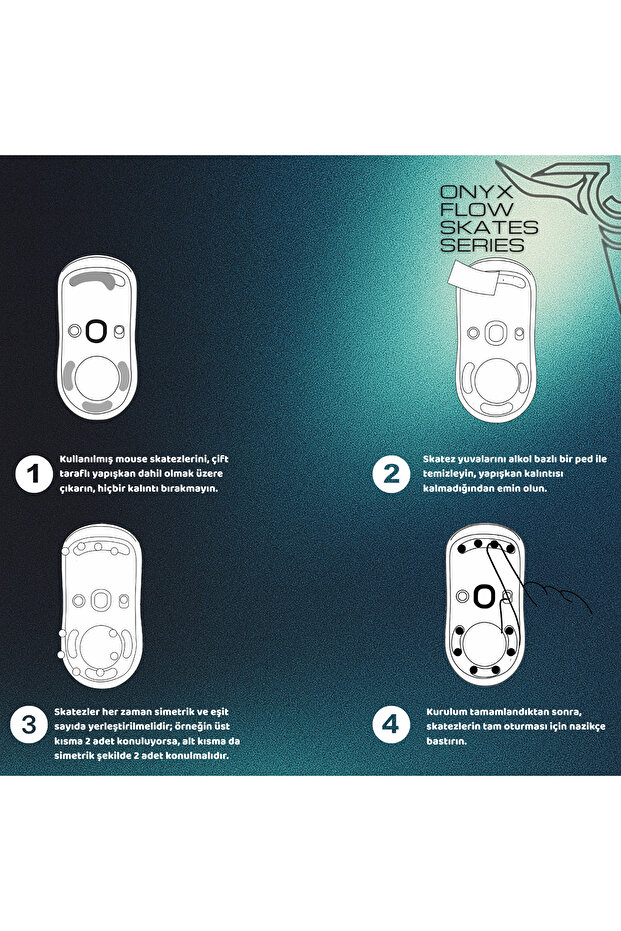 ONYX
FLOW
SKATES
SERIES

1 Kullanılmış mouse skatezlerini, çift taraflı yapışkan dahil olmak üzere çıkarın, hiçbir kalıntı bırakmayın.

2 Skatez yuvalarını alkol bazlı bir ped ile temizleyin, yapışkan kalıntısı kalmadığından emin olun.

3 Skatezler her zaman simetrik ve eşit sayıda yerleştirilmelidir; örneğin üst kısma 2 adet konuluyorsa, alt kısma da simetrik şekilde 2 adet konulmalıdır.

4 Kurulum tamamlandıktan sonra, skatezlerin tam oturması için nazikçe bastırın.