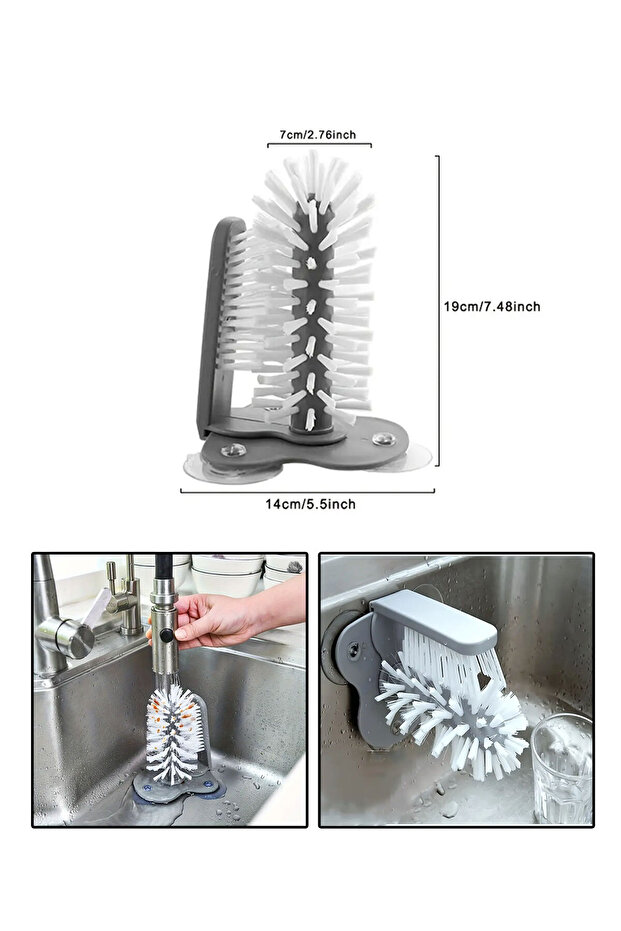 7cm/2.76inch

19cm/7.48inch

14cm/5.5inch