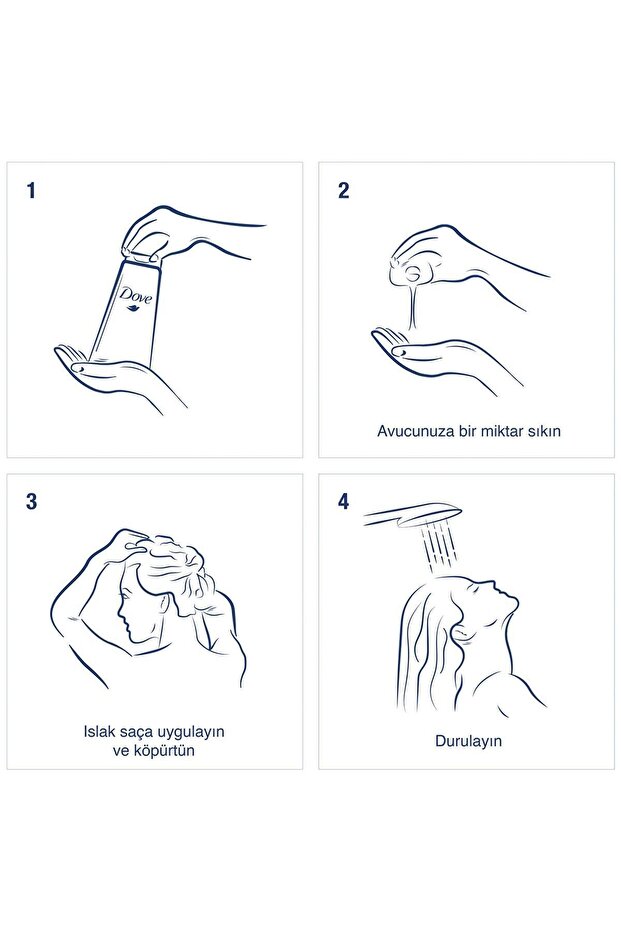 1

Dove

2

Avucunuza bir miktar sıkın

3

Islak saça uygulayın ve köpürtün

4

Durulayın