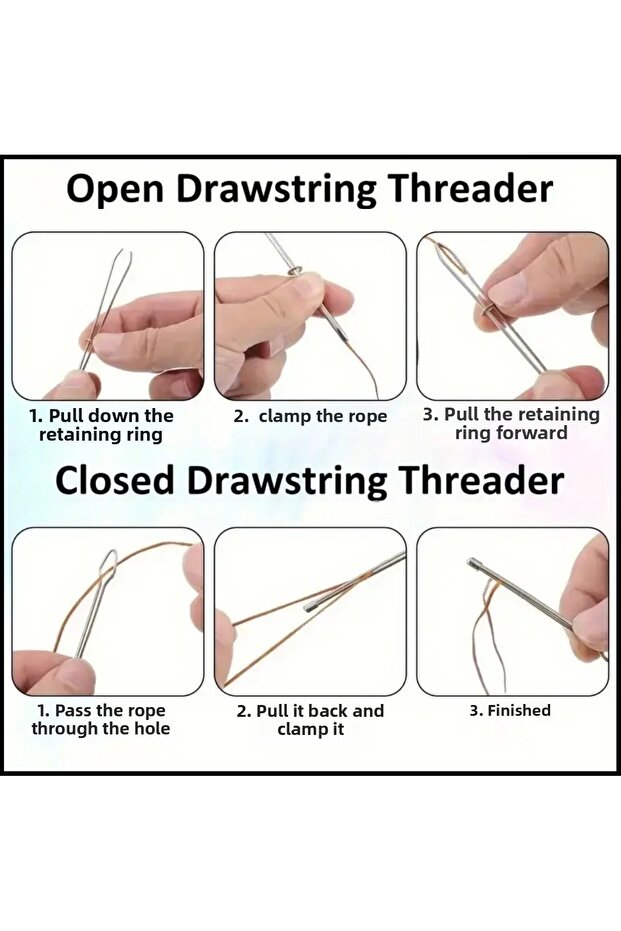 Open Drawstring Threader

1. Pull down the retaining ring

2. clamp the rope

3. Pull the retaining ring forward

Closed Drawstring Threader

1. Pass the rope through the hole

2. Pull it back and clamp it

3. Finished