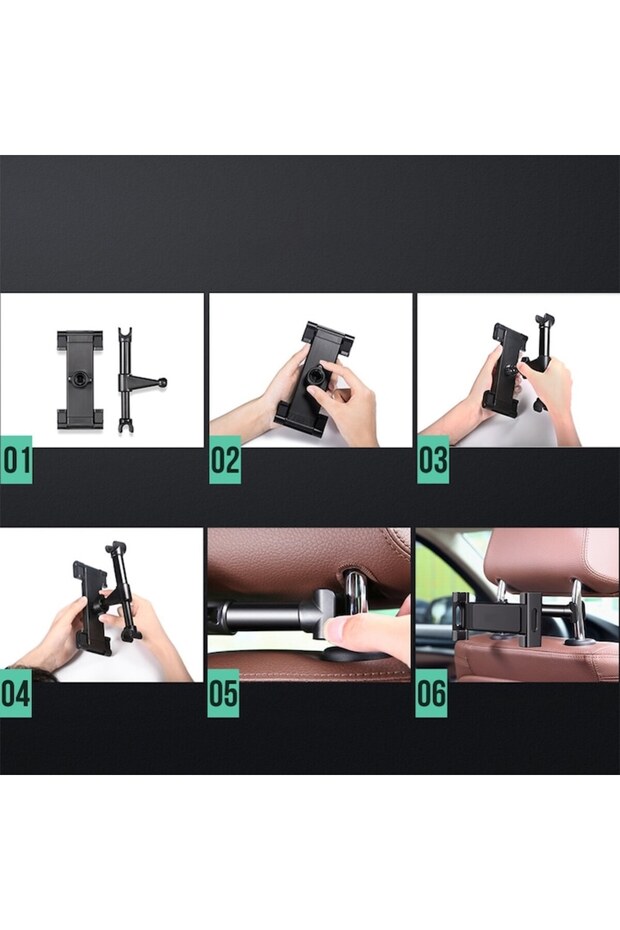 01

02

03

04

05

06