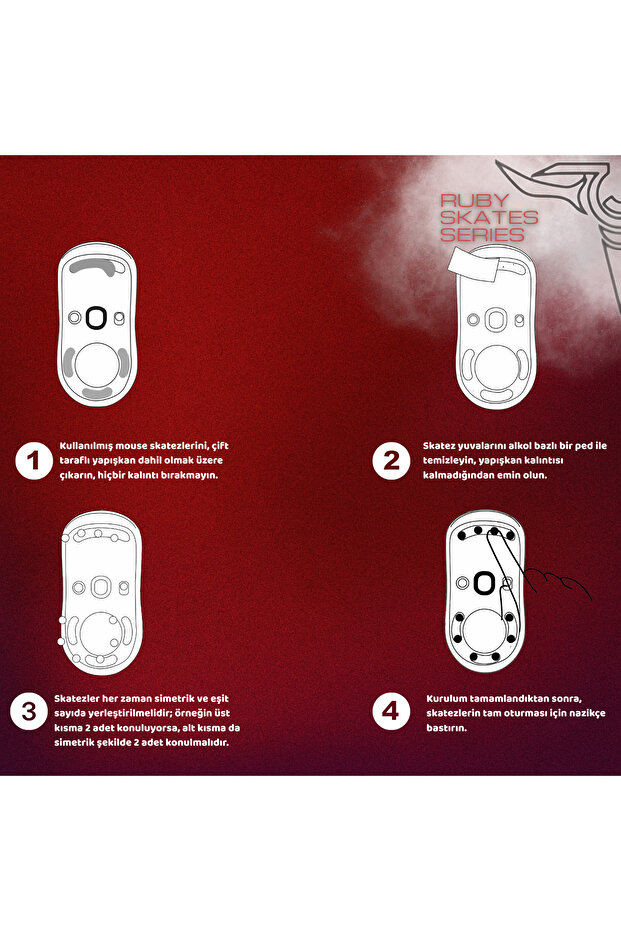 RUBY SKATES SERIES

1 Kullanılmış mouse skatezlerini, çift taraflı yapışkan dahil olmak üzere çıkarın, hiçbir kalıntı bırakmayın.

2 Skatez yuvalarını alkol bazlı bir ped ile temizleyin, yapışkan kalıntısı kalmadığından emin olun.

3 Skatezler her zaman simetrik ve eşit sayıda yerleştirilmelidir; örneğin üst kısma 2 adet konuluyorsa, alt kısma da simetrik şekilde 2 adet konulmalıdır.

4 Kurulum tamamlandıktan sonra, skatezlerin tam oturması için nazikçe bastırın.