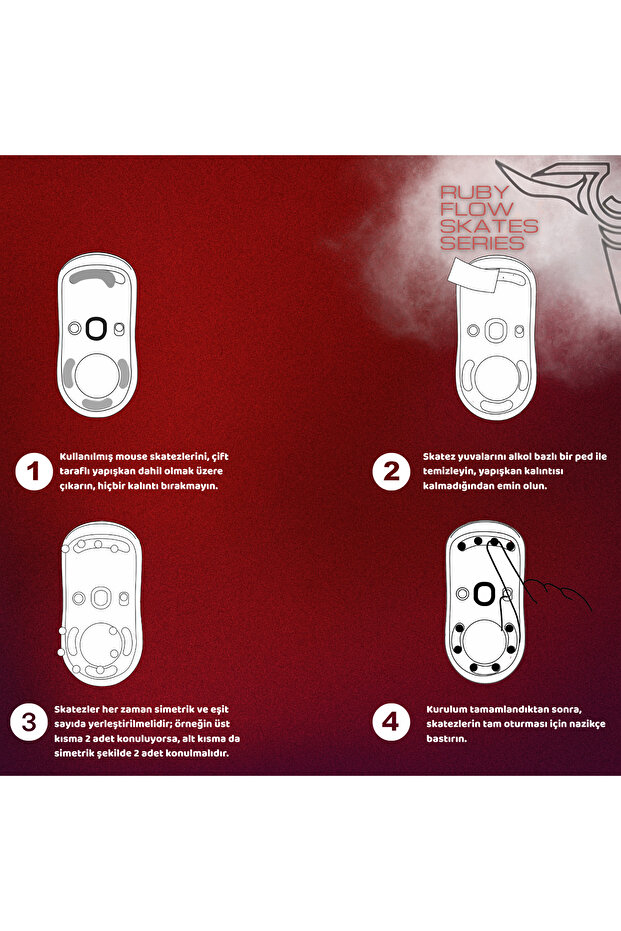 RUBY FLOW SKATES SERIES

1 Kullanılmış mouse skatezlerini, çift taraflı yapışkan dahil olmak üzere çıkarın, hiçbir kalıntı bırakmayın.

2 Skatez yuvalarını alkol bazlı bir ped ile temizleyin, yapışkan kalıntısı kalmadığından emin olun.

3 Skatezler her zaman simetrik ve eşit sayıda yerleştirilmelidir; örneğin üst kısma 2 adet konuluyorsa, alt kısma da simetrik şekilde 2 adet konulmalıdır.

4 Kurulum tamamlandıktan sonra, skatezlerin tam oturması için nazikçe bastırın.