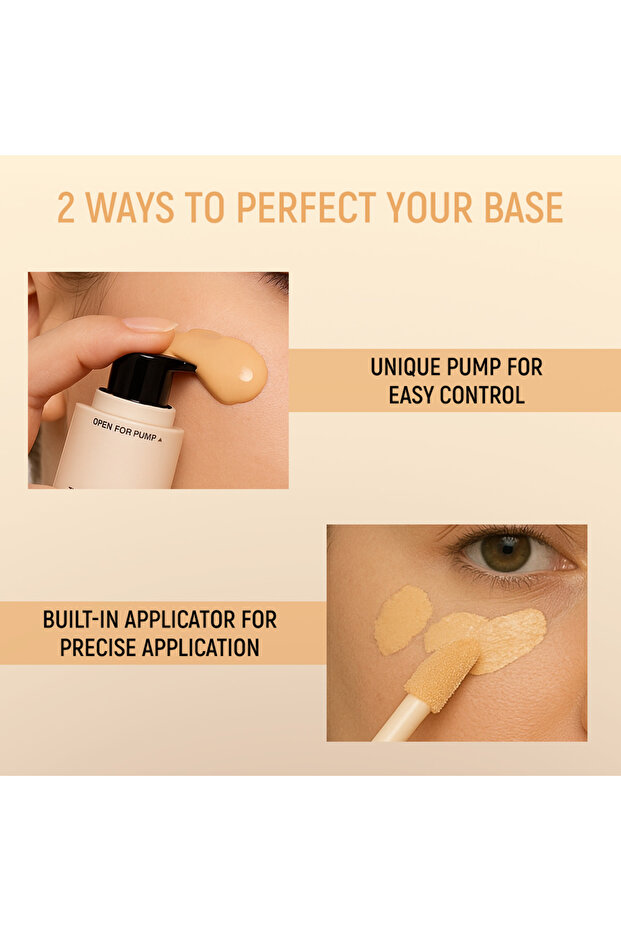 2 WAYS TO PERFECT YOUR BASE

OPEN FOR PUMP ▲

UNIQUE PUMP FOR EASY CONTROL

BUILT-IN APPLICATOR FOR PRECISE APPLICATION