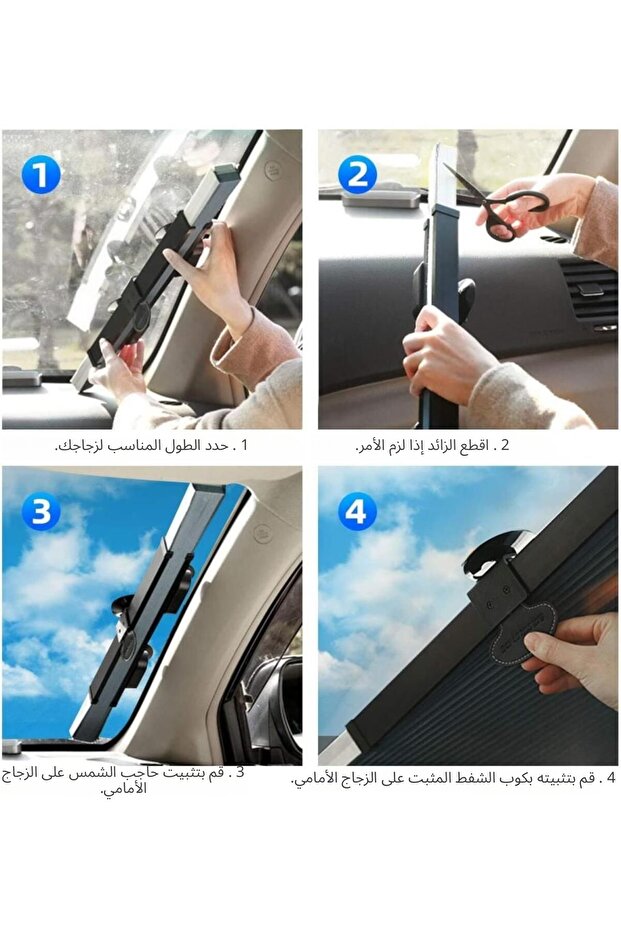 1

2

1 . حدد الطول المناسب لزجاجك.

2 . اقطع الزائد إذا لزم الأمر.

3

4

3 . قم بتثبيت حاجب الشمس على الزجاج الأمامي.

4 . قم بتثبيته بكوب الشفط المثبت على الزجاج الأمامي.