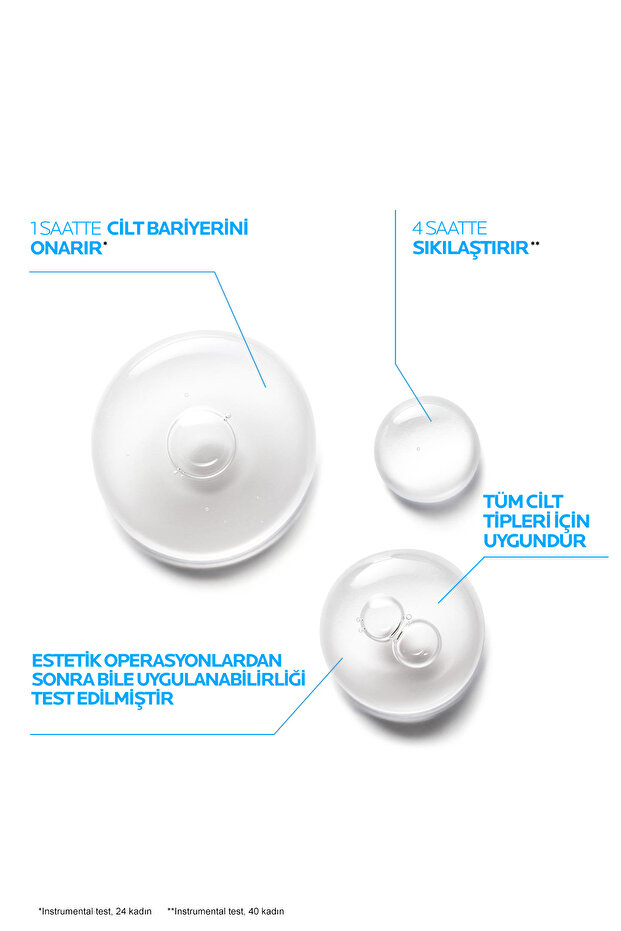 1 SAATTE CİLT BARİYERİNİ ONARIR*

4 SAATTE SIKILAŞTIRIR**

TÜM CİLT TİPLERİ İÇİN UYGUNDUR

ESTETİK OPERASYONLARDAN SONRA BİLE UYGULANABİLİRLİĞİ TEST EDİLMİŞTİR

*Instrumental test, 24 kadın **Instrumental test, 40 kadın