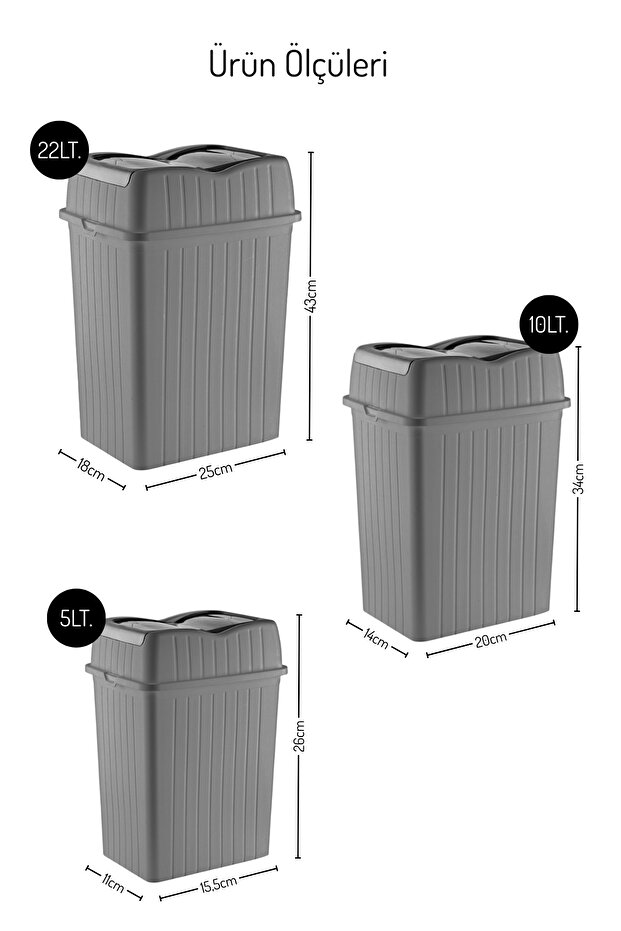 Ürün Ölçüleri

22LT.

43cm

18cm

25cm

10LT.

34cm

14cm

20cm

5LT.

26cm

11cm

15.5cm