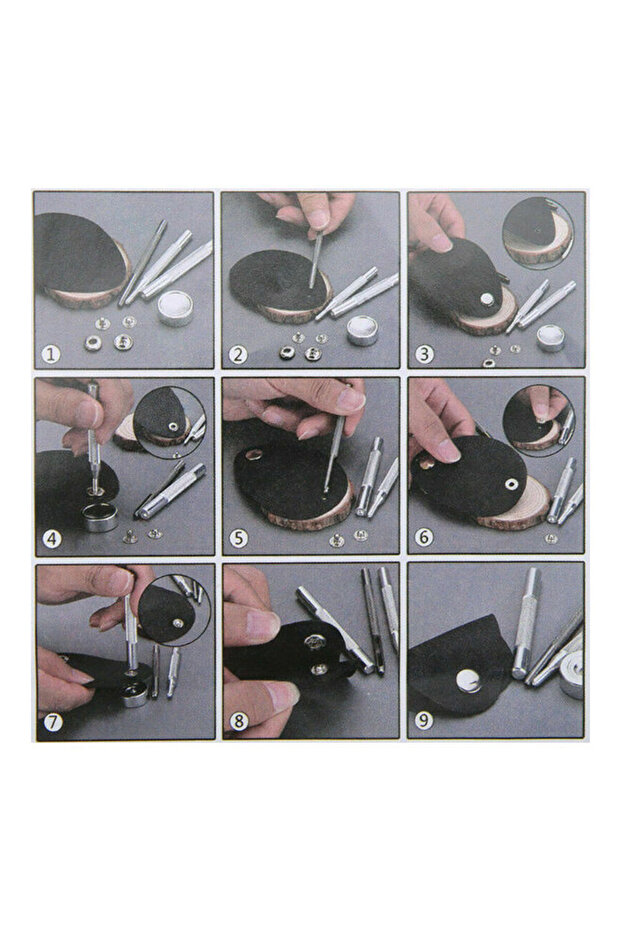 1

2

3

4

5

6

7

8

9