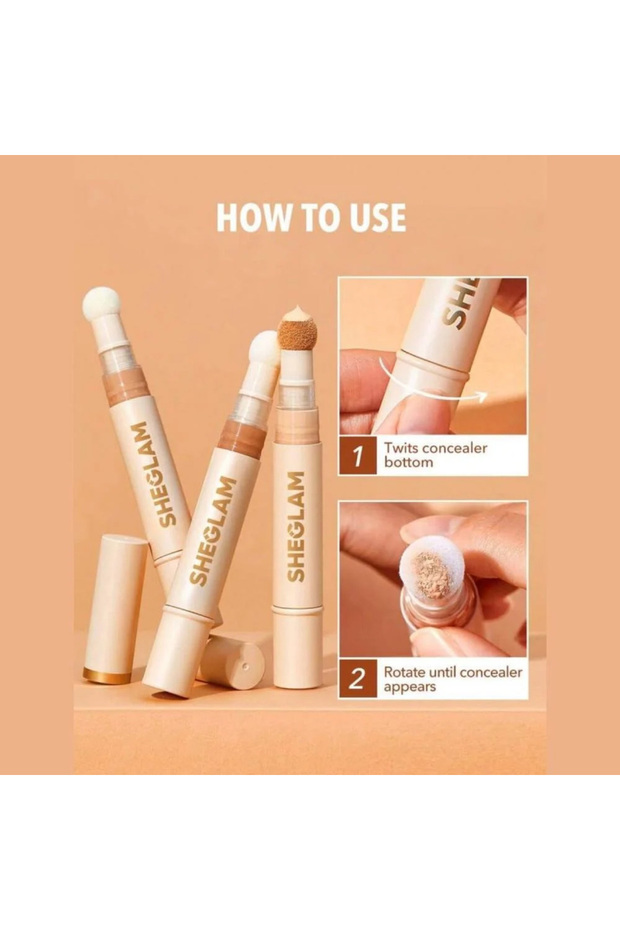 HOW TO USE

SHEGLAM

SHEGLAM

SHEGLAM

SHE

1 Twits concealer bottom

2 Rotate until concealer appears