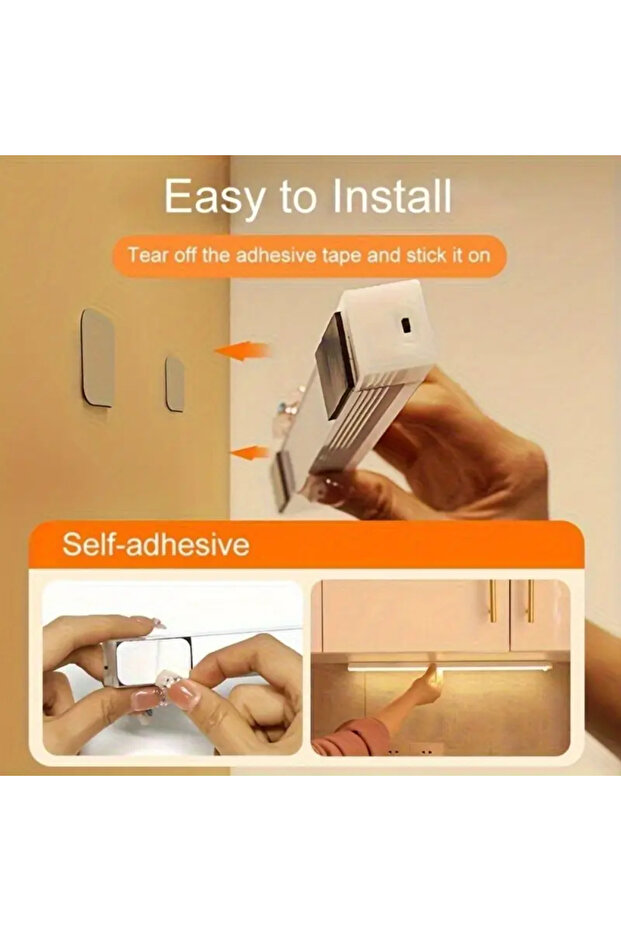 Easy to Install

Tear off the adhesive tape and stick it on

Self-adhesive