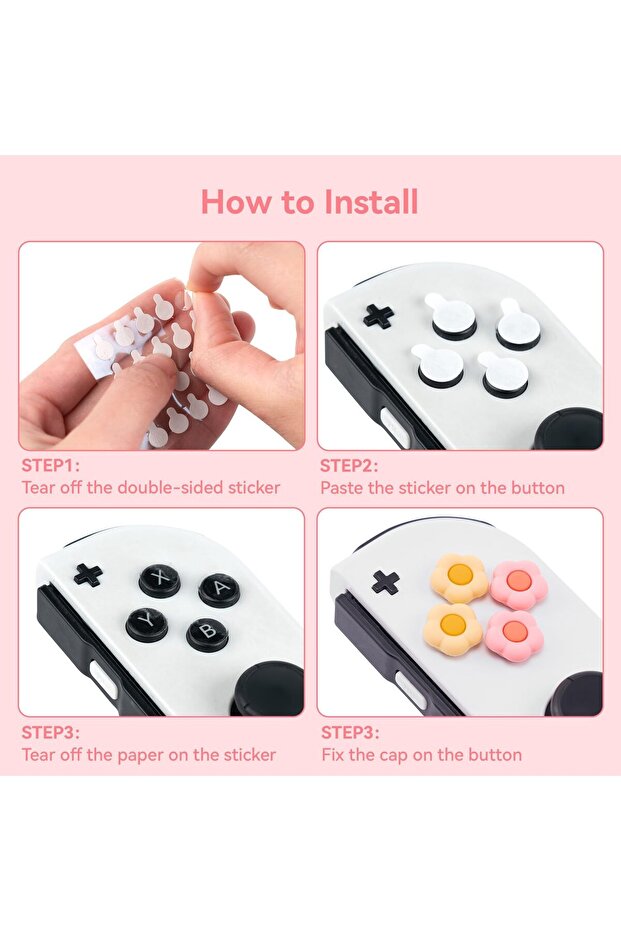 How to Install

STEP1:
Tear off the double-sided sticker

STEP2:
Paste the sticker on the button

X
A
Y
B

STEP3:
Tear off the paper on the sticker

STEP3:
Fix the cap on the button