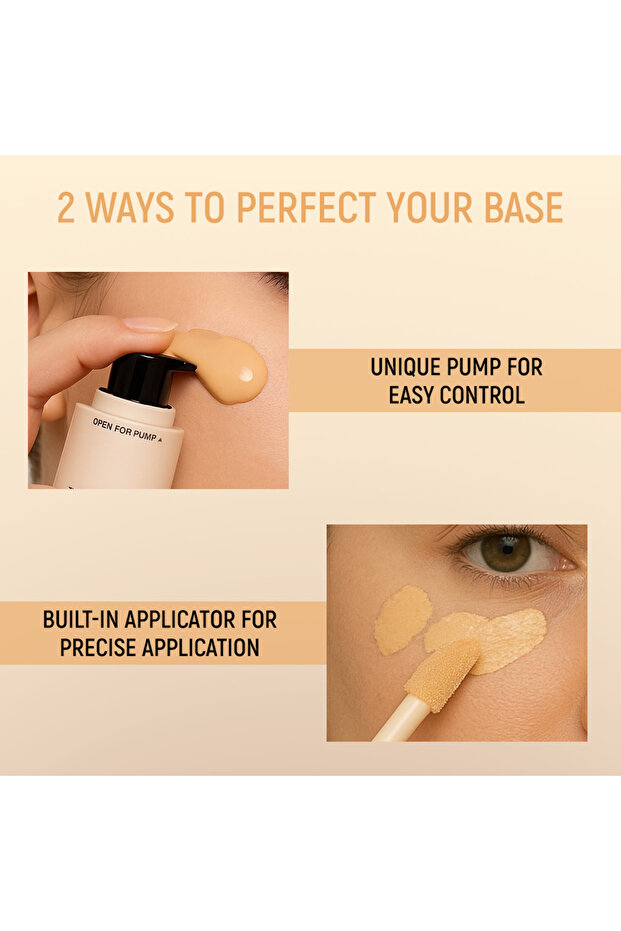 2 WAYS TO PERFECT YOUR BASE

OPEN FOR PUMP ▲

UNIQUE PUMP FOR EASY CONTROL

BUILT-IN APPLICATOR FOR PRECISE APPLICATION