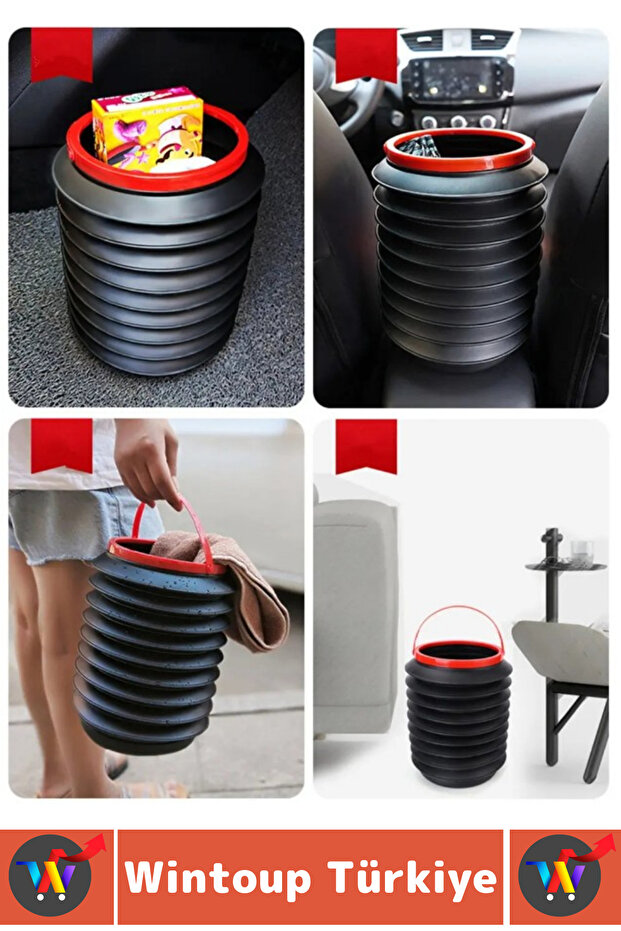 Wintoup Türkiye