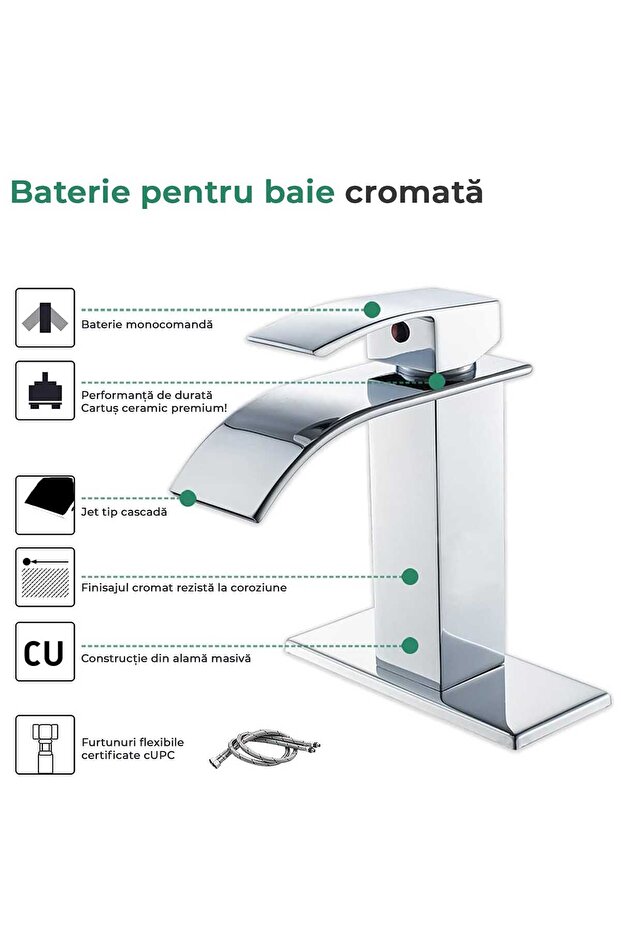 Baterie pentru baie cromată

Baterie monocomandă

Performanță de durată
Cartuș ceramic premium!

Jet tip cascadă

Finisajul cromat rezistă la coroziune

CU

Construcție din alamă masivă

Furtunuri flexibile certificate cUPC