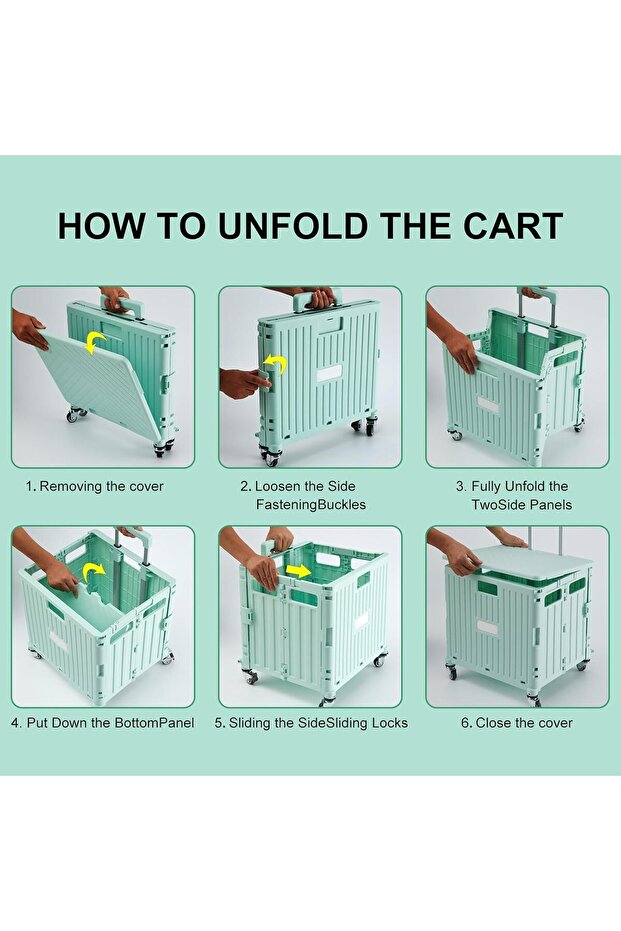 HOW TO UNFOLD THE CART

1. Removing the cover

2. Loosen the Side FasteningBuckles

3. Fully Unfold the TwoSide Panels

4. Put Down the BottomPanel

5. Sliding the SideSliding Locks

6. Close the cover