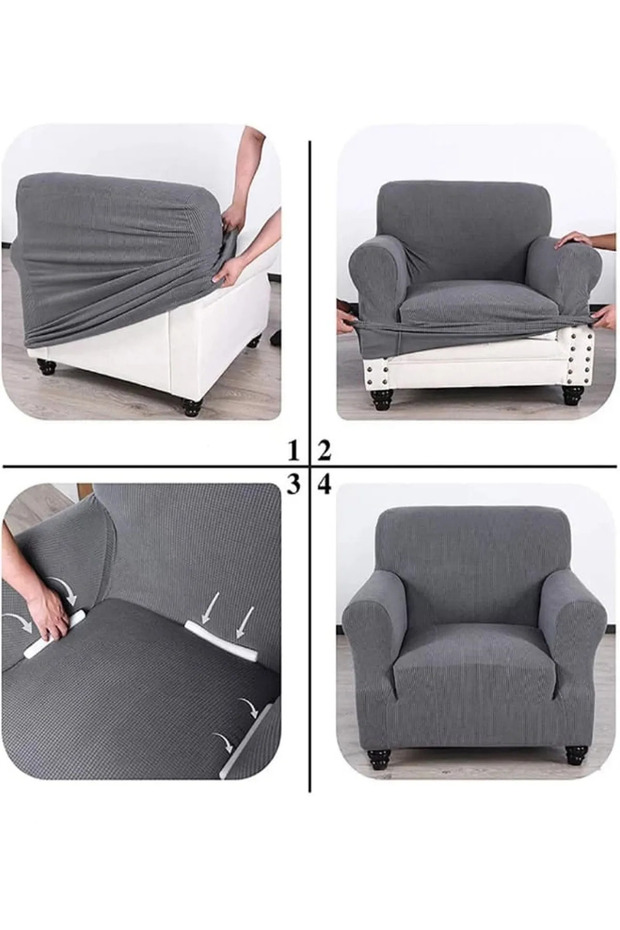 1 2
3 4