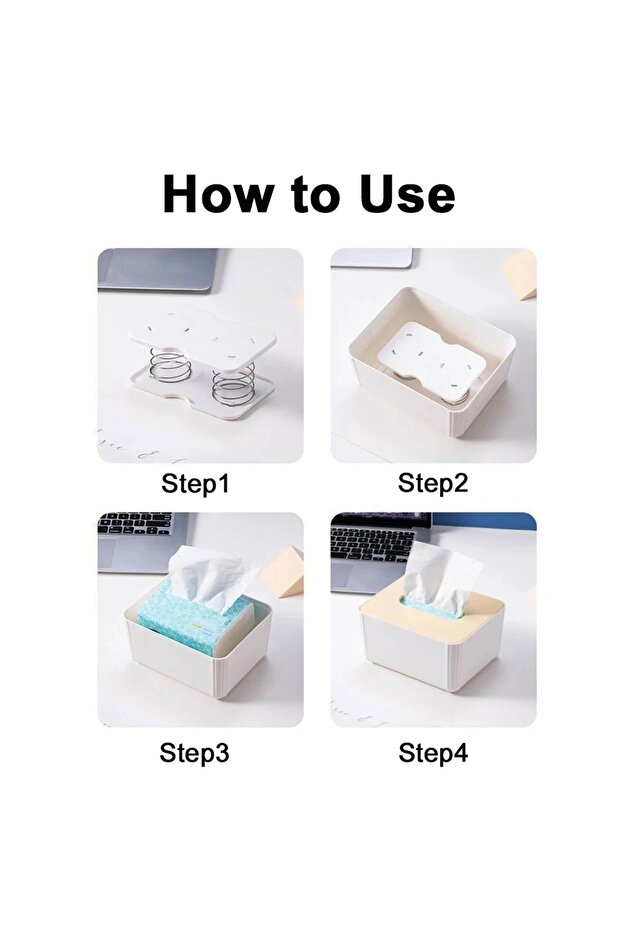 How to Use

Step1

Step2

Step3

Step4