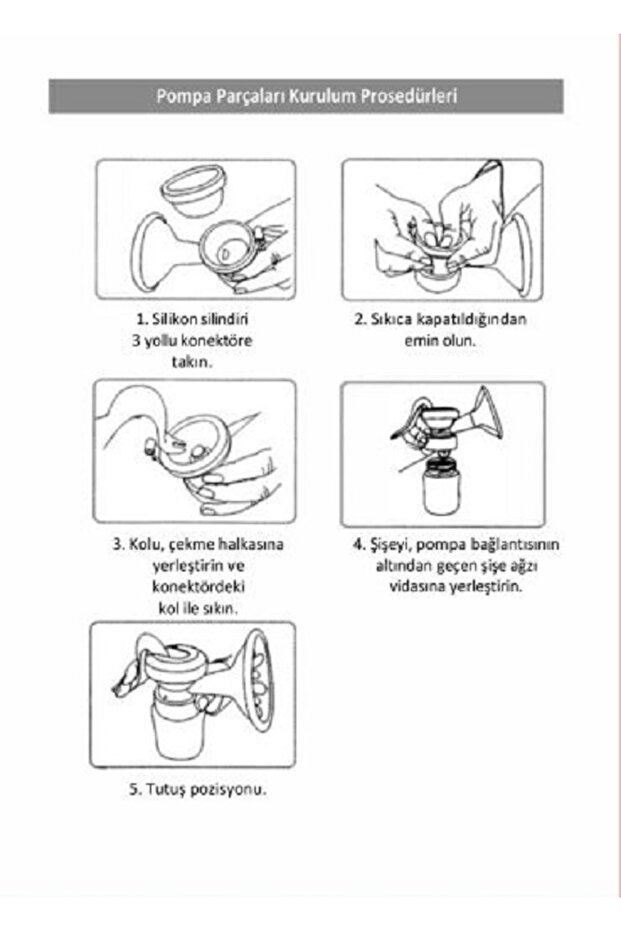 Pompa Parçaları Kurulum Prosedürleri

1. Silikon silindiri 3 yollu konektöre takın.

2. Sıkıca kapatıldığından emin olun.

3. Kolu, çekme halkasına yerleştirin ve konektördeki kol ile sıkın.

4. Şişeyi, pompa bağlantısının altından geçen şişe ağzı vidasına yerleştirin.

5. Tutuş pozisyonu.