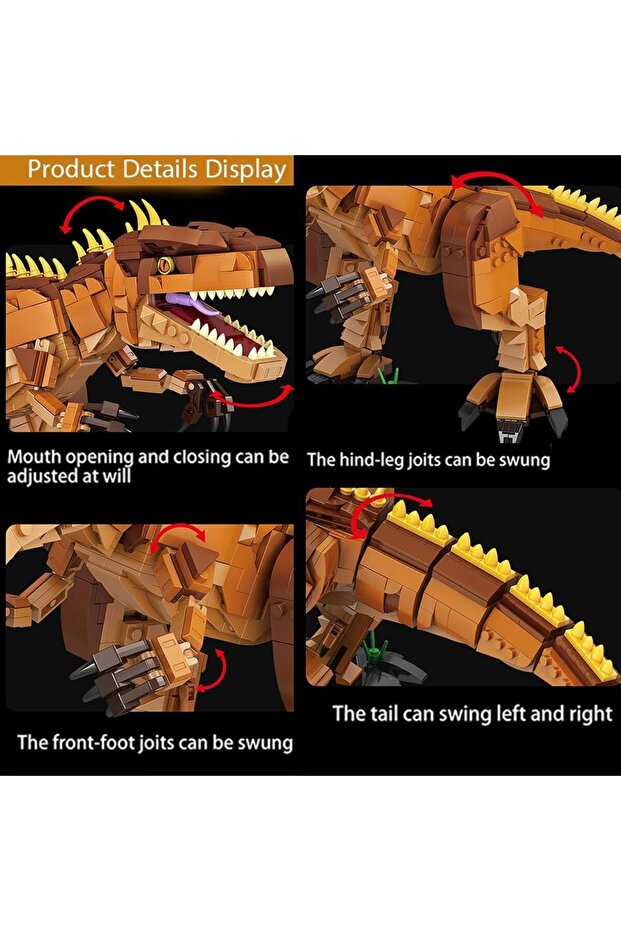 Product Details Display

Mouth opening and closing can be adjusted at will

The hind-leg joits can be swung

The front-foot joits can be swung

The tail can swing left and right