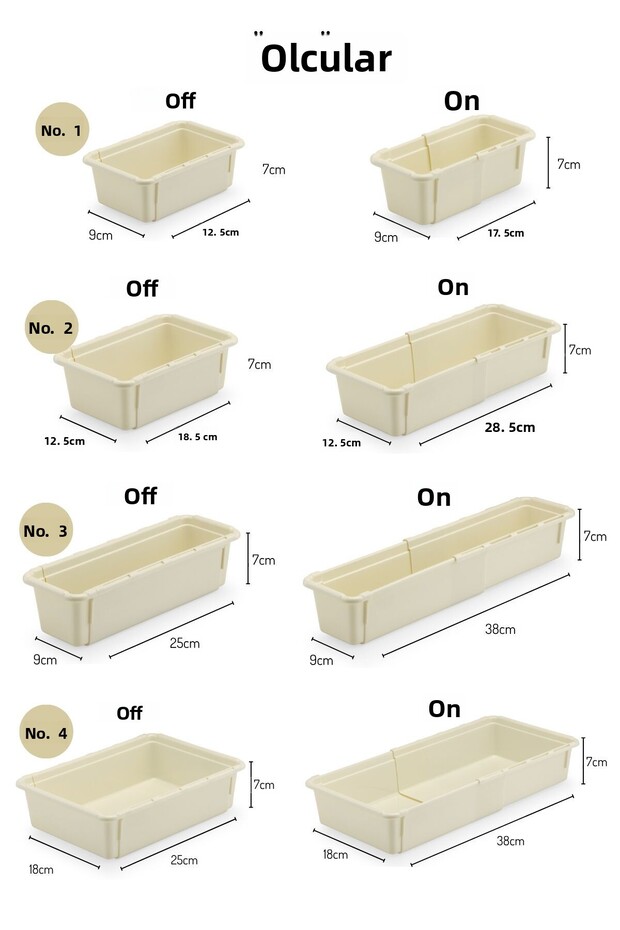 Ölcülar

No. 1
Off
7cm
9cm
12. 5cm
On
7cm
9cm
17. 5cm

No. 2
Off
7cm
12. 5cm
18. 5 cm
On
7cm
12. 5cm
28. 5cm

No. 3
Off
7cm
9cm
25cm
On
7cm
9cm
38cm

No. 4
Off
7cm
18cm
25cm
On
7cm
18cm
38cm