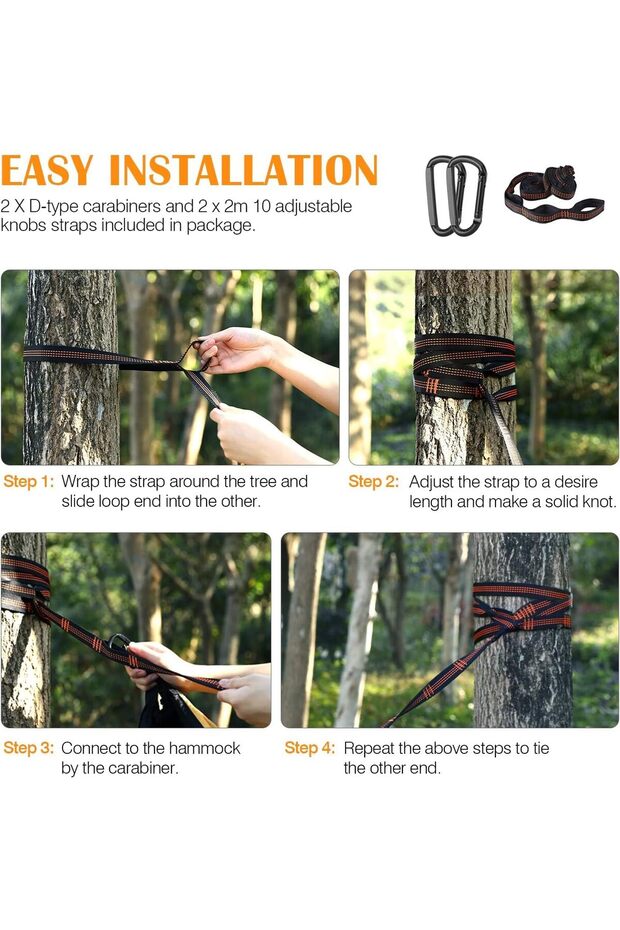 EASY INSTALLATION

2 X D-type carabiners and 2 x 2m 10 adjustable knobs straps included in package.

Step 1: Wrap the strap around the tree and slide loop end into the other.

Step 2: Adjust the strap to a desire length and make a solid knot.

Step 3: Connect to the hammock by the carabiner.

Step 4: Repeat the above steps to tie the other end.