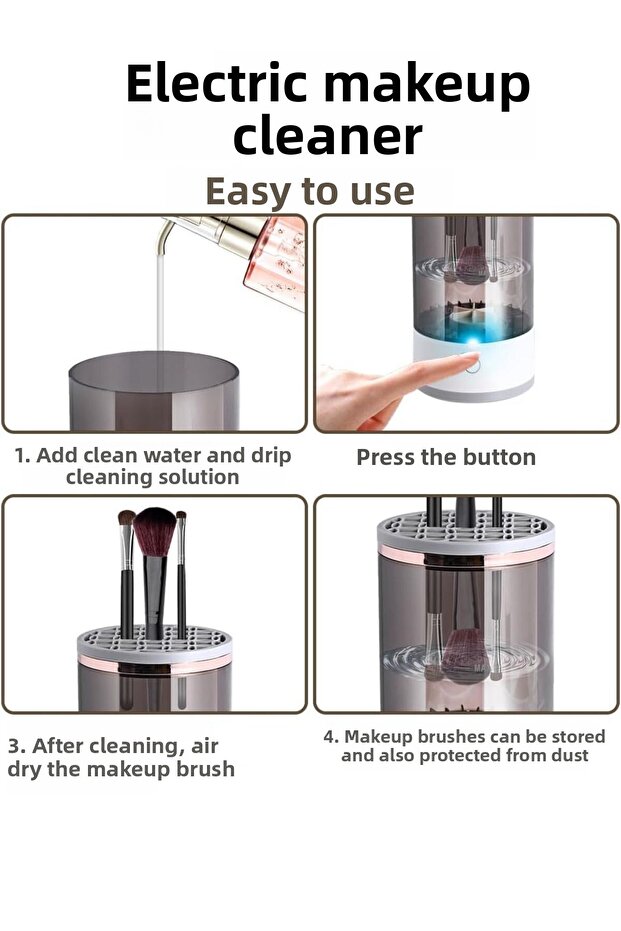 Electric makeup cleaner

Easy to use

1. Add clean water and drip cleaning solution

Press the button

3. After cleaning, air dry the makeup brush

4. Makeup brushes can be stored and also protected from dust