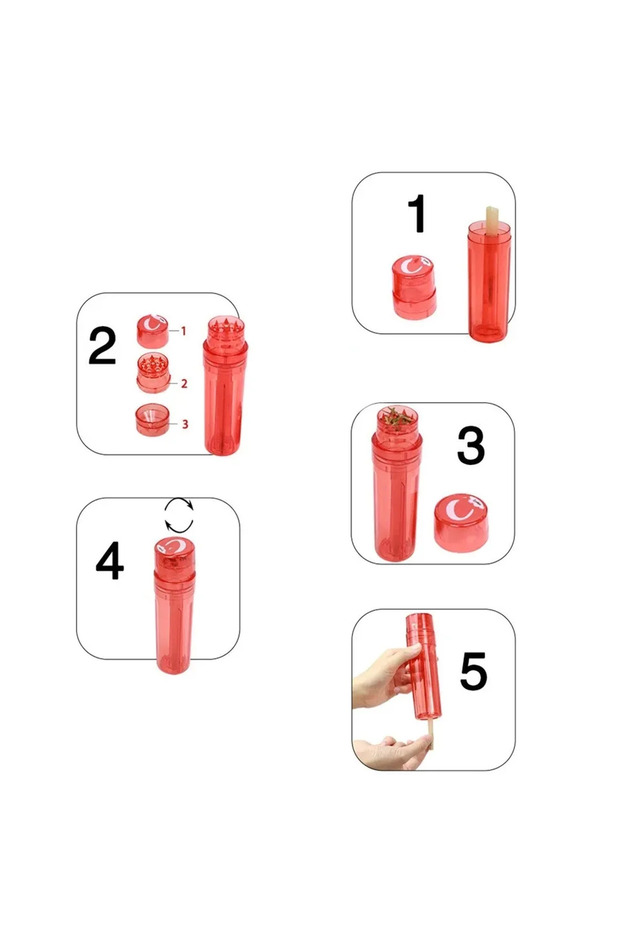 1

2
1
2
3

3

4

5