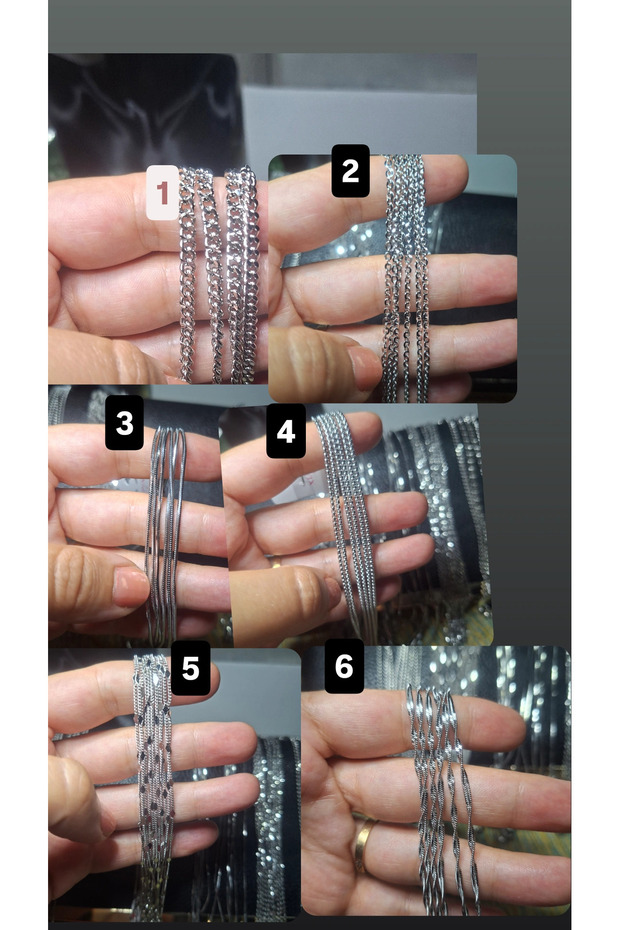 1
2
3
4
5
6