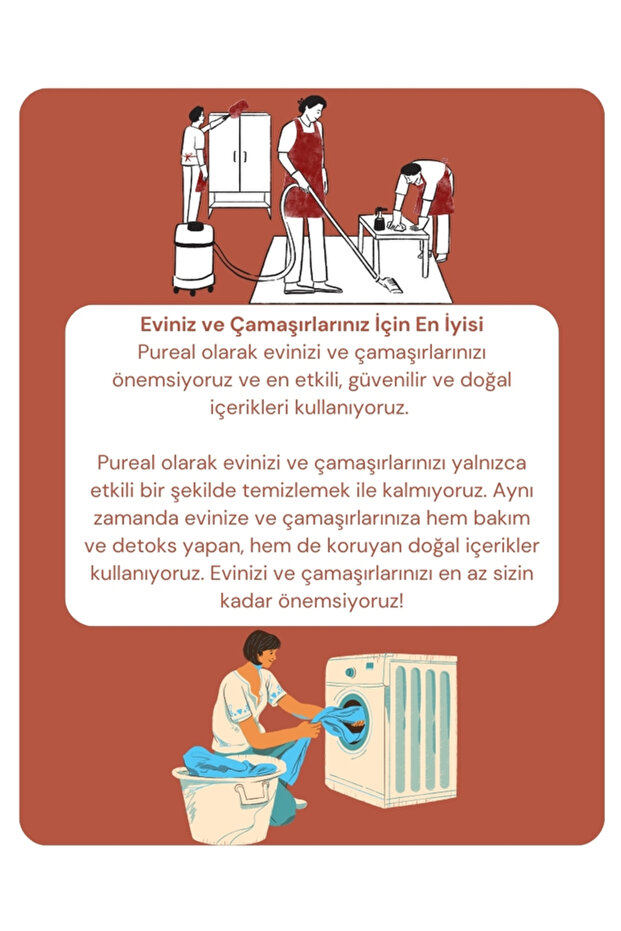 Eviniz ve Çamaşırlarınız İçin En İyisi
Pureal olarak evinizi ve çamaşırlarınızı önemsiyoruz ve en etkili, güvenilir ve doğal içerikleri kullanıyoruz.

Pureal olarak evinizi ve çamaşırlarınızı yalnızca etkili bir şekilde temizlemek ile kalmıyoruz. Aynı zamanda evinize ve çamaşırlarınıza hem bakım ve detoks yapan, hem de koruyan doğal içerikler kullanıyoruz. Evinizi ve çamaşırlarınızı en az sizin kadar önemsiyoruz!