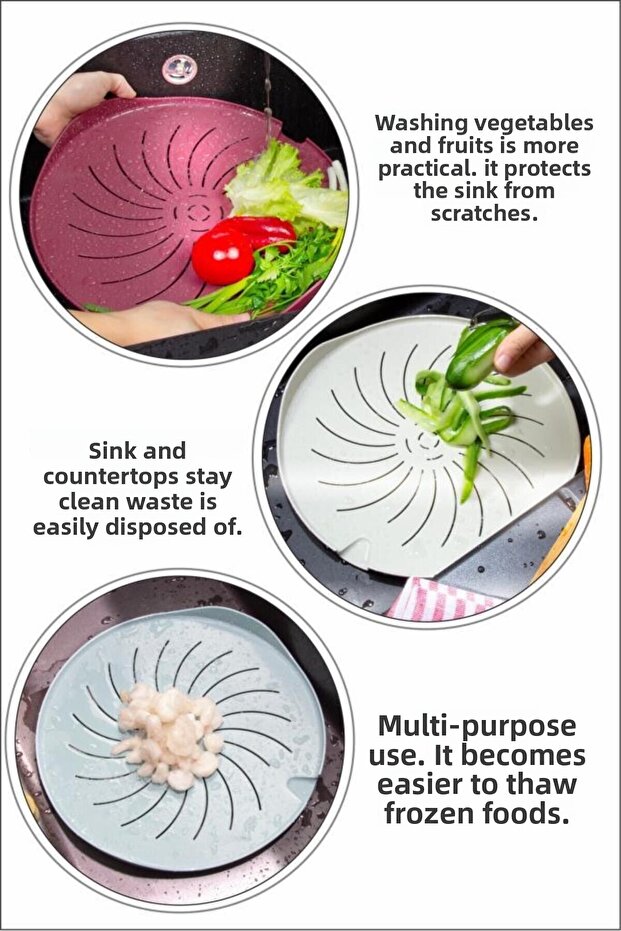 Washing vegetables and fruits is more practical. it protects the sink from scratches.

Sink and countertops stay clean waste is easily disposed of.

Multi-purpose use. It becomes easier to thaw frozen foods.