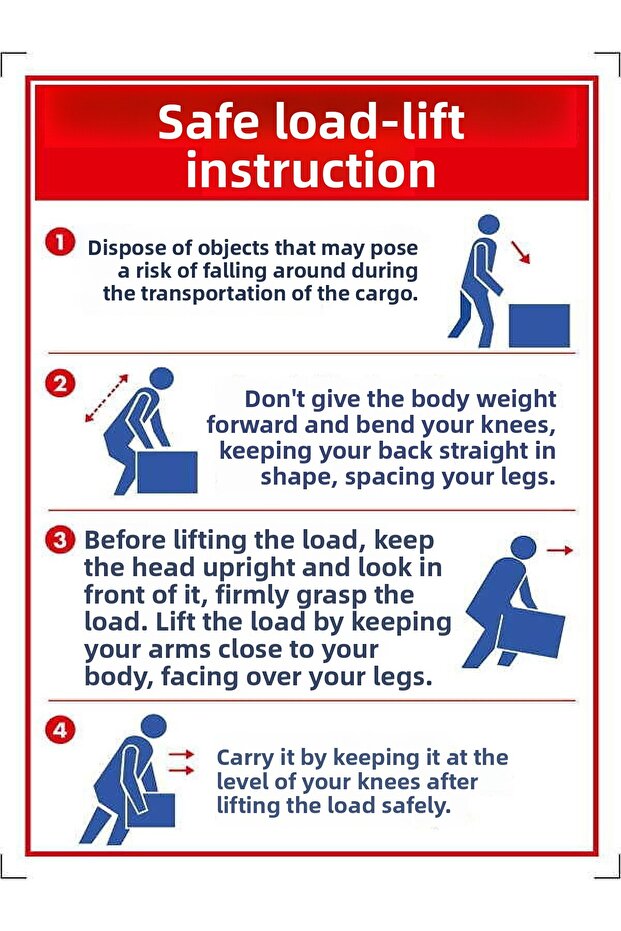 Safe load-lift instruction

1 Dispose of objects that may pose a risk of falling around during the transportation of the cargo.

2 Don't give the body weight forward and bend your knees, keeping your back straight in shape, spacing your legs.

3 Before lifting the load, keep the head upright and look in front of it, firmly grasp the load. Lift the load by keeping your arms close to your body, facing over your legs.

4 Carry it by keeping it at the level of your knees after lifting the load safely.