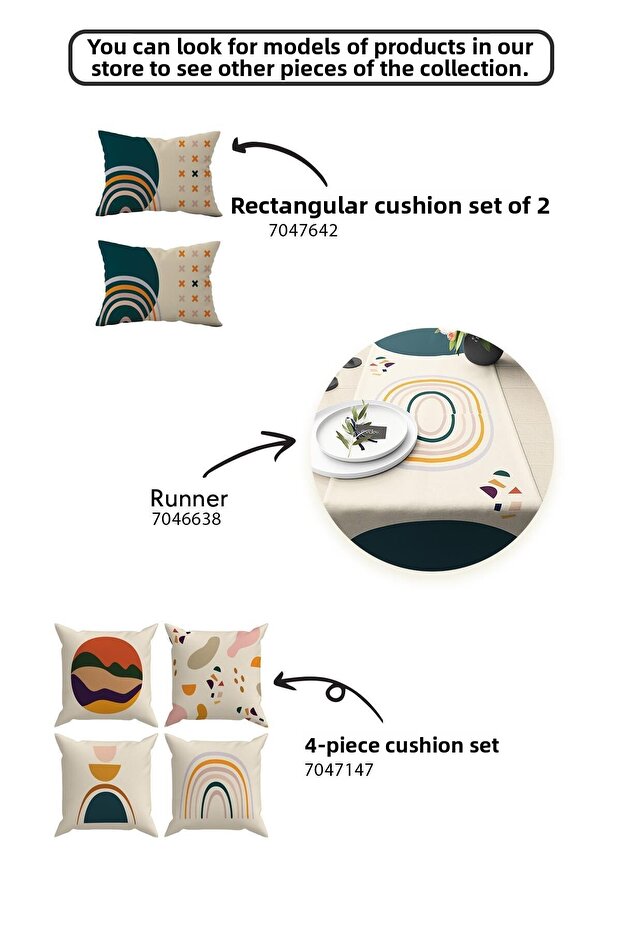 You can look for models of products in our store to see other pieces of the collection.

Rectangular cushion set of 2
7047642

Runner
7046638

4-piece cushion set
7047147