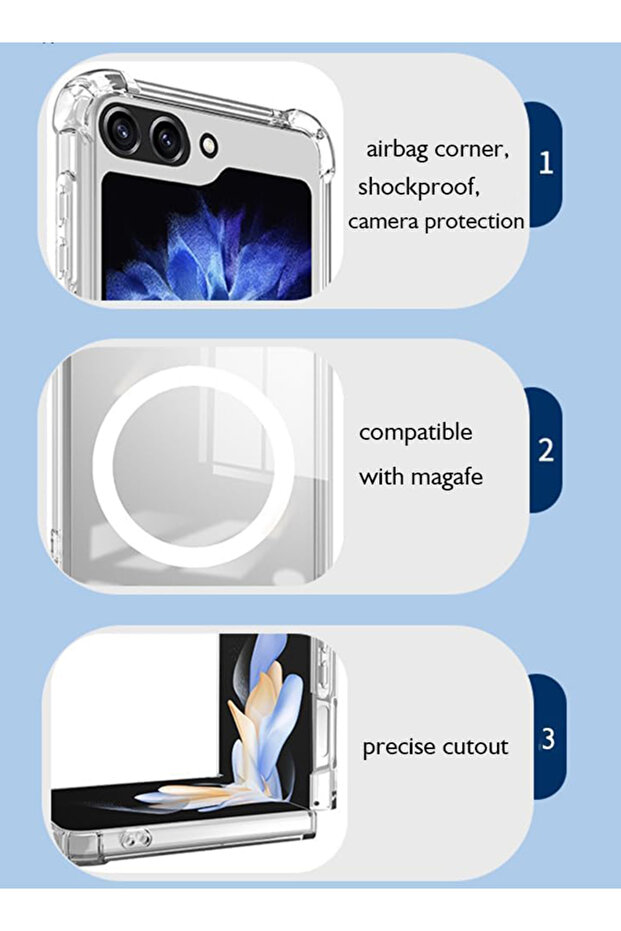 airbag corner,
shockproof,
camera protection

1

compatible
with magafe

2

precise cutout

3