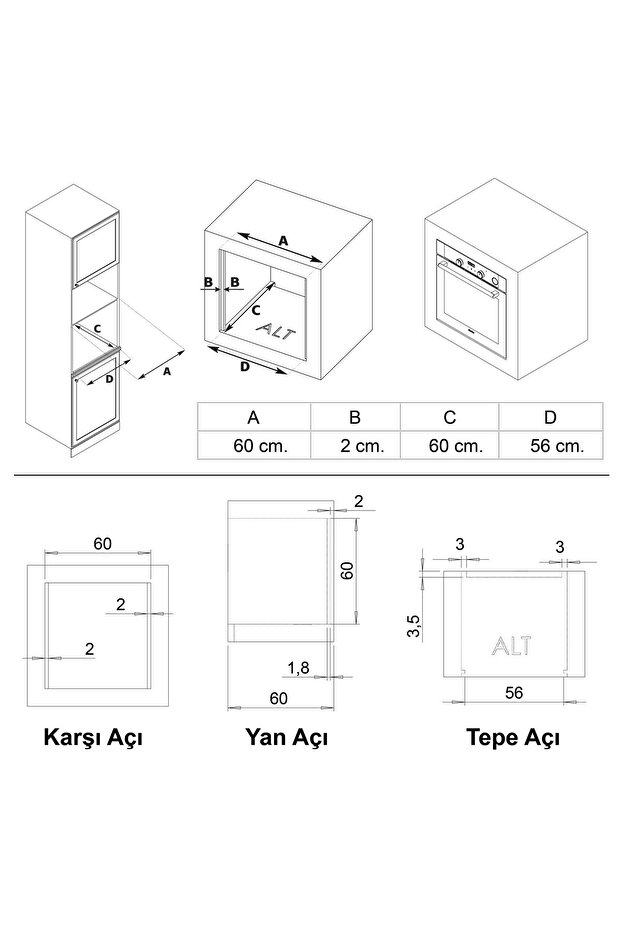 C
D
A

A
B B
C
ALT
D

| A | B | C | D |
|---|---|---|---|
| 60 cm. | 2 cm. | 60 cm. | 56 cm. |

60
2
2

Karşı Açı

2
60
1,8
60

Yan Açı

3
3
3,5
ALT
56

Tepe Açı