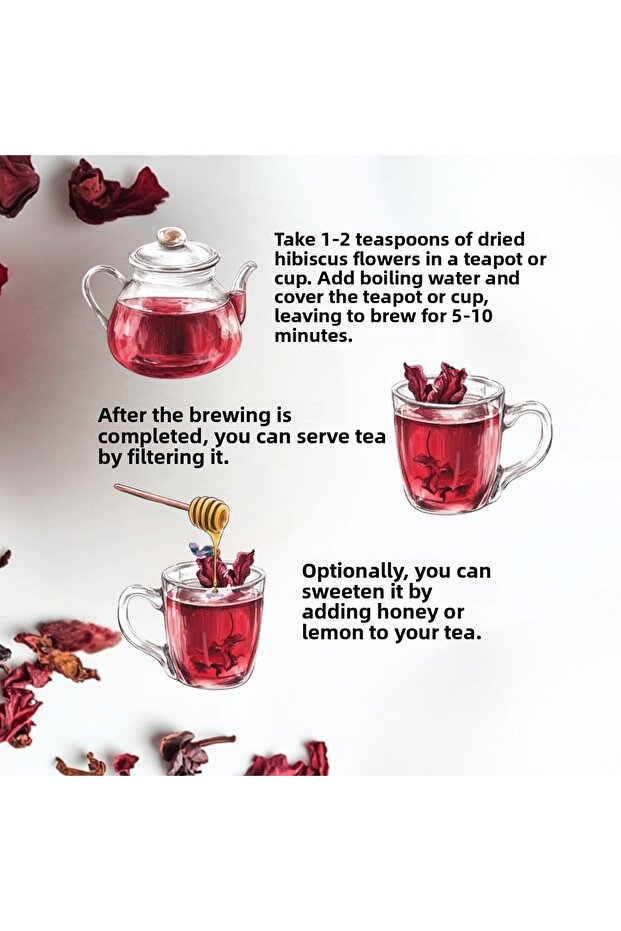 Take 1-2 teaspoons of dried hibiscus flowers in a teapot or cup. Add boiling water and cover the teapot or cup, leaving to brew for 5-10 minutes.

After the brewing is completed, you can serve tea by filtering it.

Optionally, you can sweeten it by adding honey or lemon to your tea.