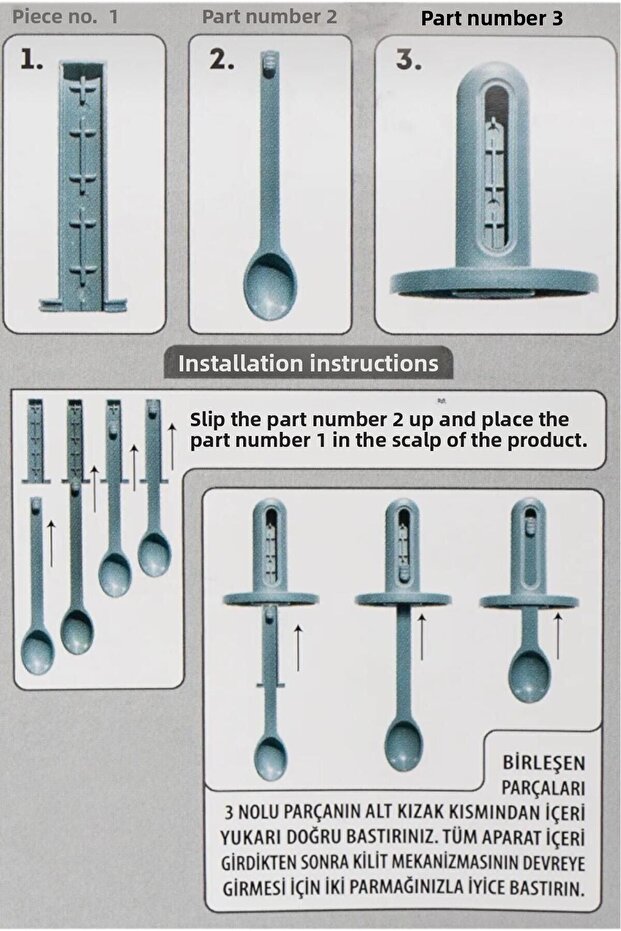 Piece no. 1

Part number 2

Part number 3

1.

2.

3.

Installation instructions

Slip the part number 2 up and place the part number 1 in the scalp of the product.

BİRLEŞEN PARÇALARI 3 NOLU PARÇANIN ALT KIZAK KISMINDAN İÇERİ YUKARI DOĞRU BASTIRINIZ. TÜM APARAT İÇERİ GİRDİKTEN SONRA KİLİT MEKANİZMASININ DEVREYE GİRMESİ İÇİN İKİ PARMAĞINIZLA İYİCE BASTIRIN.