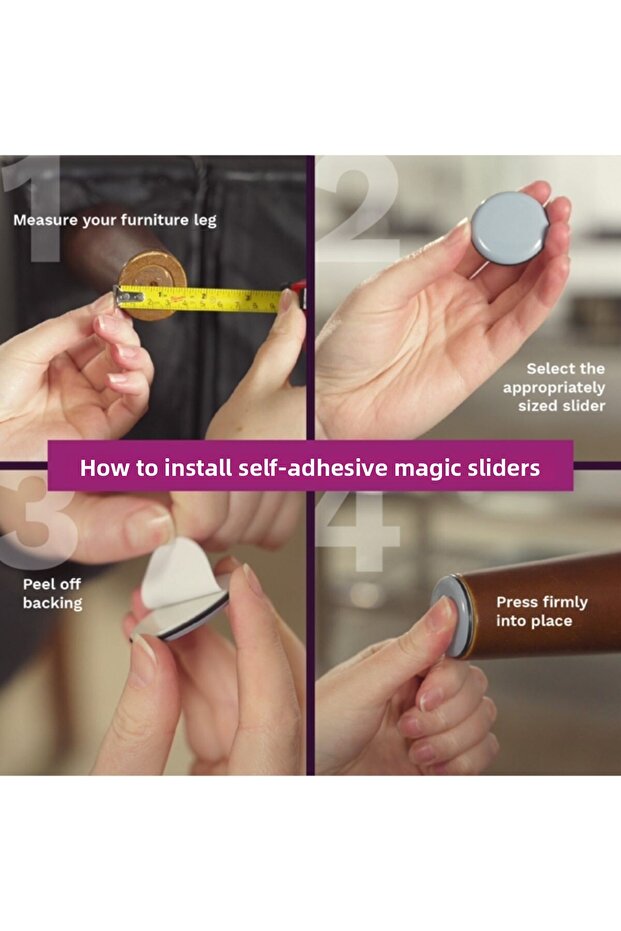 1
Measure your furniture leg

2
Select the appropriately sized slider

How to install self-adhesive magic sliders

3
Peel off backing

4
Press firmly into place