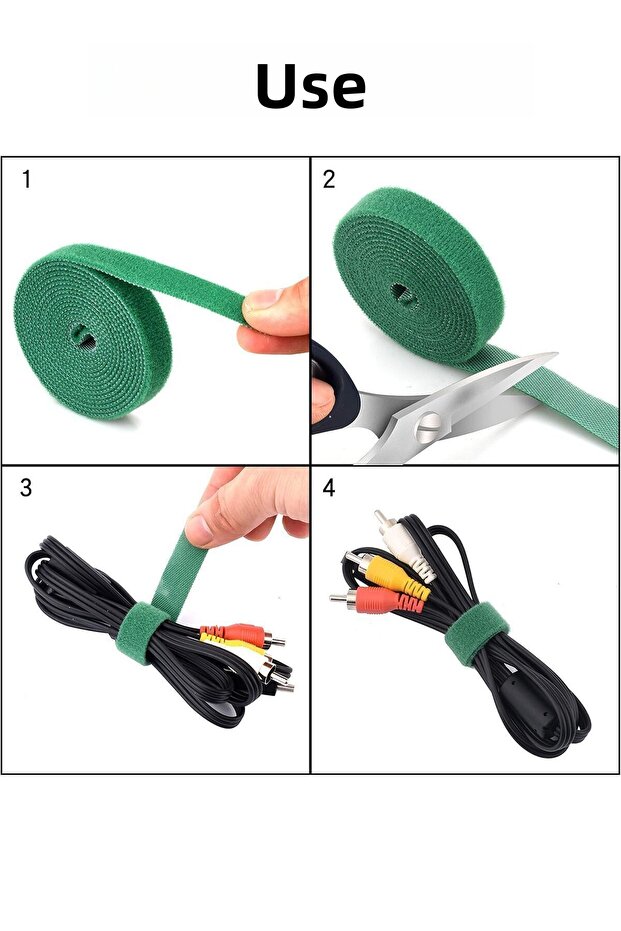 Use

1

2

3

4