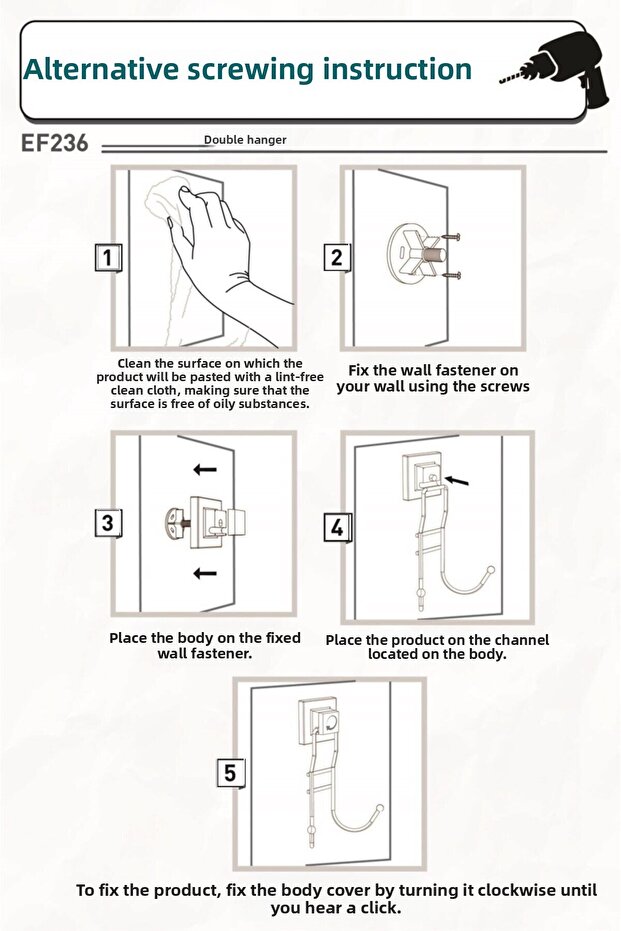 Alternative screwing instruction

EF236 Double hanger

1

Clean the surface on which the product will be pasted with a lint-free clean cloth, making sure that the surface is free of oily substances.

2

Fix the wall fastener on your wall using the screws

3

Place the body on the fixed wall fastener.

4

Place the product on the channel located on the body.

5

To fix the product, fix the body cover by turning it clockwise until you hear a click.