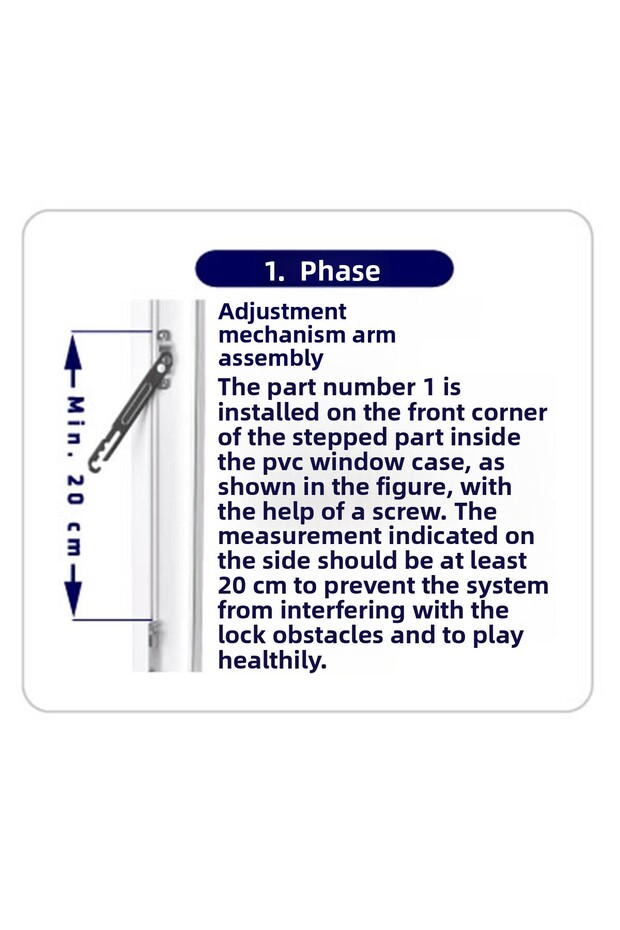 1. Phase

Min. 20 cm

Adjustment mechanism arm assembly

The part number 1 is installed on the front corner of the stepped part inside the pvc window case, as shown in the figure, with the help of a screw. The measurement indicated on the side should be at least 20 cm to prevent the system from interfering with the lock obstacles and to play healthily.