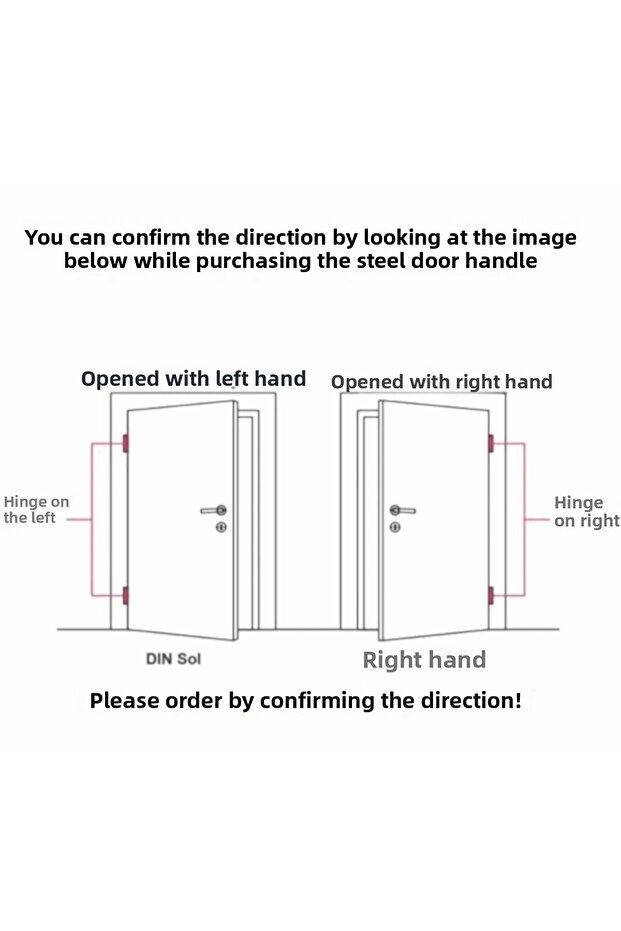 You can confirm the direction by looking at the image below while purchasing the steel door handle

Opened with left hand

Opened with right hand

Hinge on the left

Hinge on right

DIN Sol

Right hand

Please order by confirming the direction!