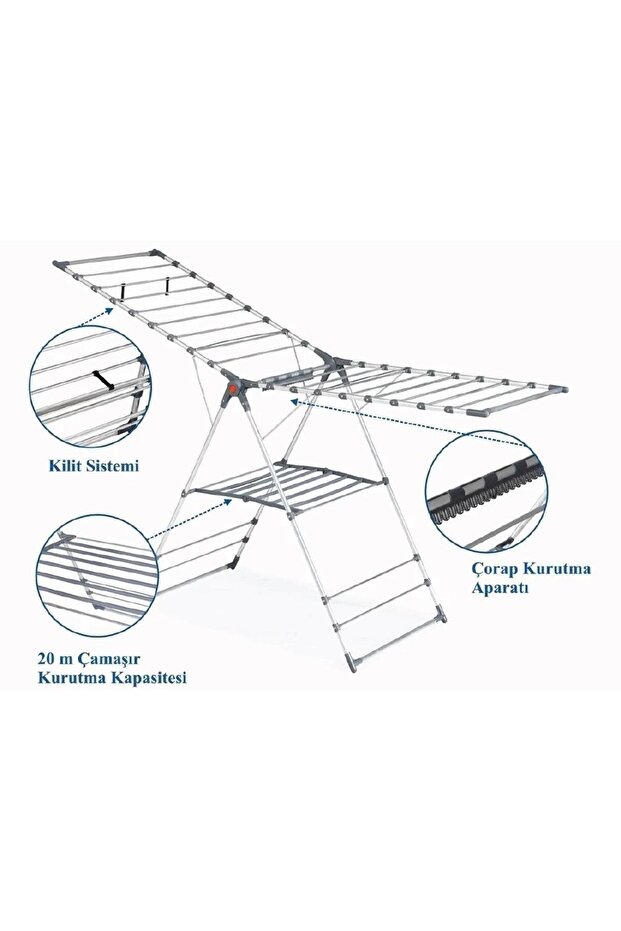 Kilit Sistemi

Çorap Kurutma Aparatı

20 m Çamaşır Kurutma Kapasitesi