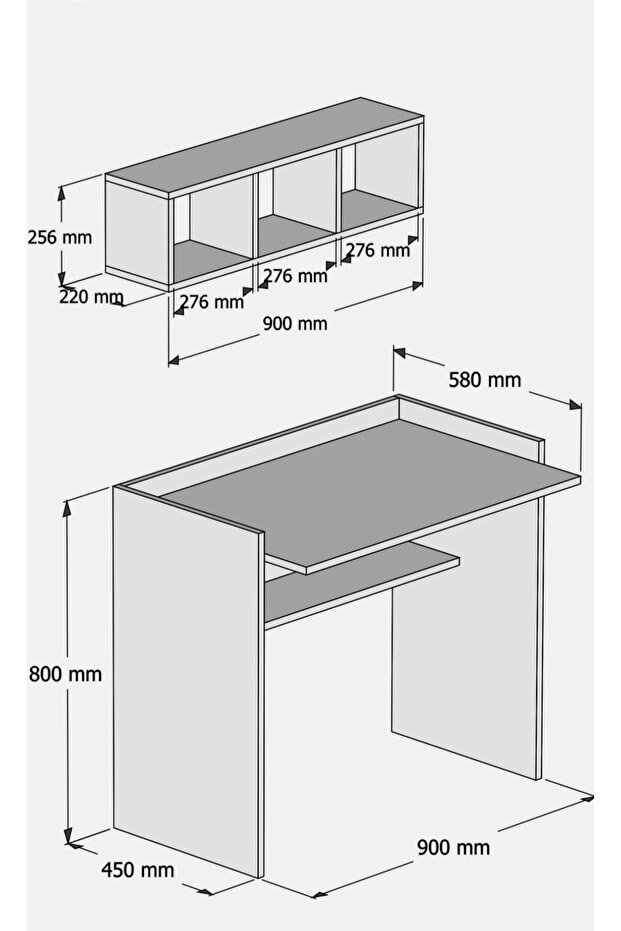 256 mm
220 mm
276 mm
276 mm
276 mm
900 mm
580 mm
800 mm
450 mm
900 mm