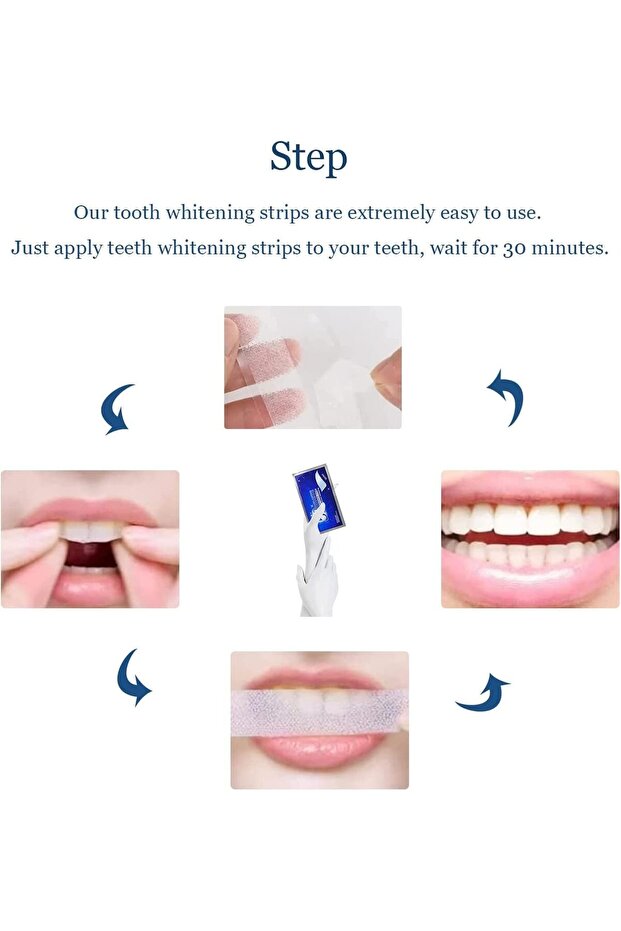 Step

Our tooth whitening strips are extremely easy to use.
Just apply teeth whitening strips to your teeth, wait for 30 minutes.